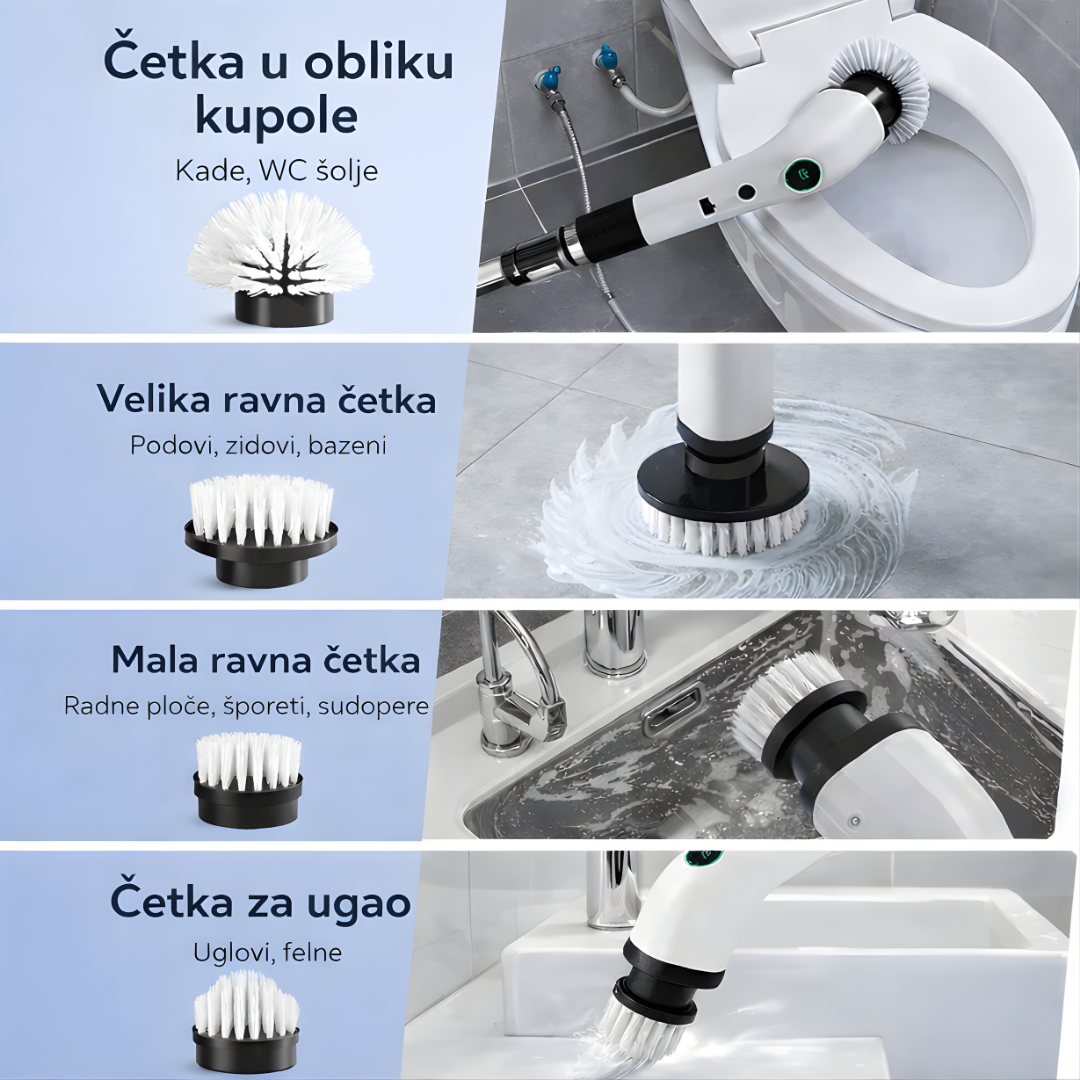 Četka u obliku kupole

Kade, WC šolje

Velika ravna četka

Podovi, zidovi, bazeni

Mala ravna četka

Radne ploče, šporeti, sudopere

Četka za ugao

Uglovi, felne