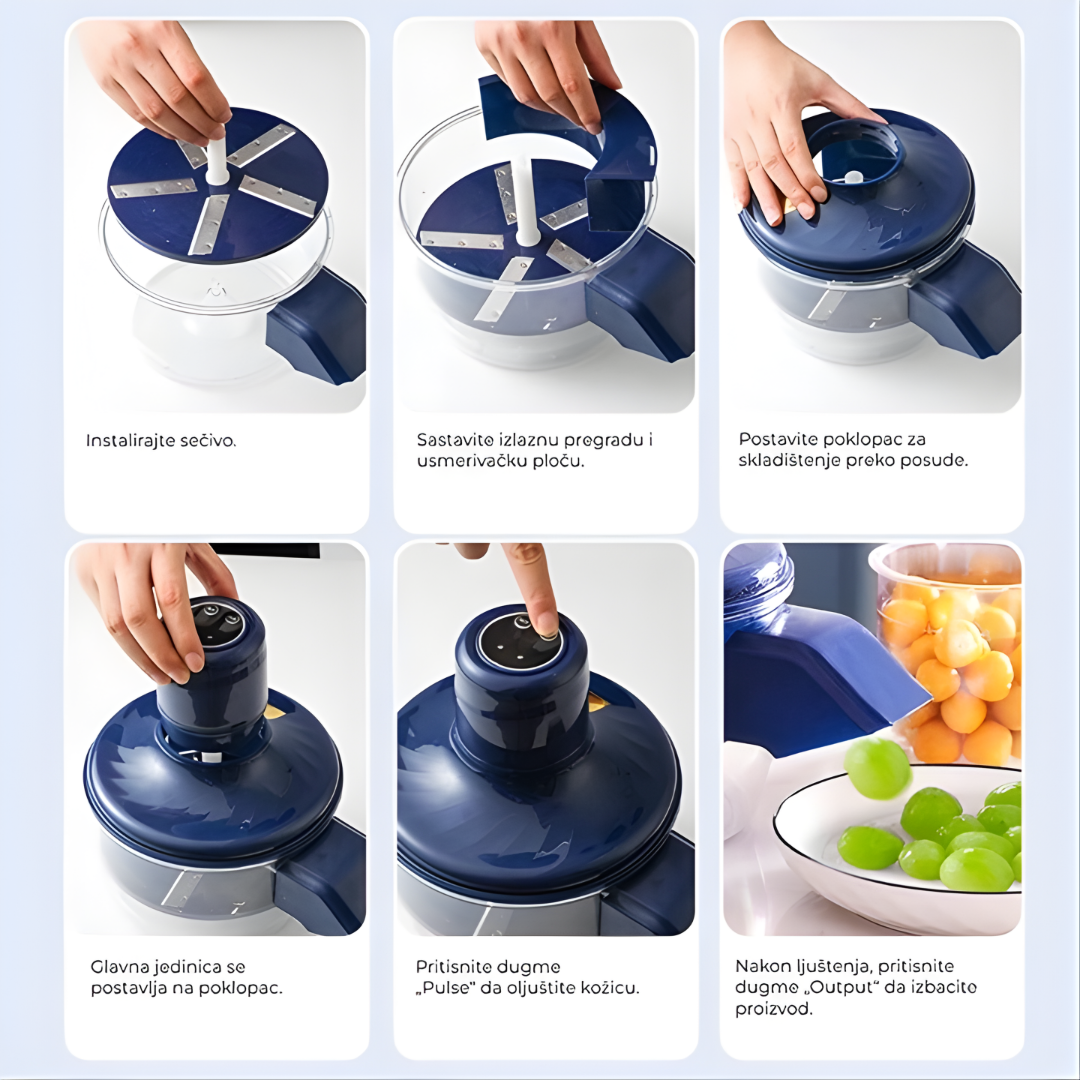 Instalirajte sečivo.

Sastavite izlaznu pregradu i usmerivačku ploču.

Postavite poklopac za skladištenje preko posude.

Glavna jedinica se postavlja na poklopac.

Pritisnite dugme „Pulse" da oljuštite kožicu.

Nakon ljuštenja, pritisnite dugme „Output" da izbacite proizvod.